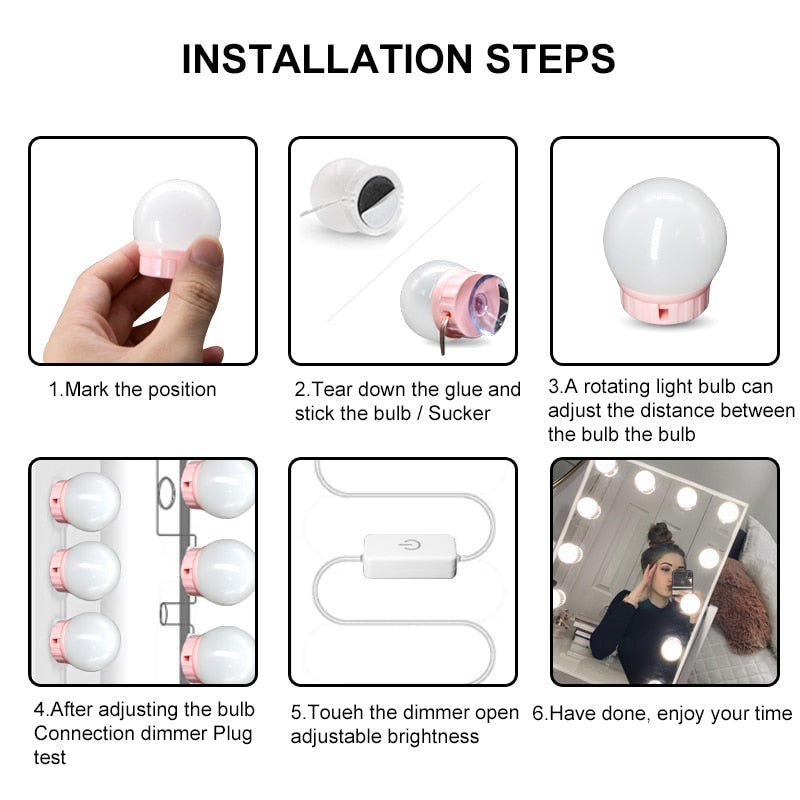 INSTALLATION STEPS

1.Mark the position

2.Tear down the glue and stick the bulb / Sucker

3.A rotating light bulb can adjust the distance between the bulb the bulb

4.After adjusting the bulb Connection dimmer Plug test

5.Toueh the dimmer open adjustable brightness

6.Have done, enjoy your time